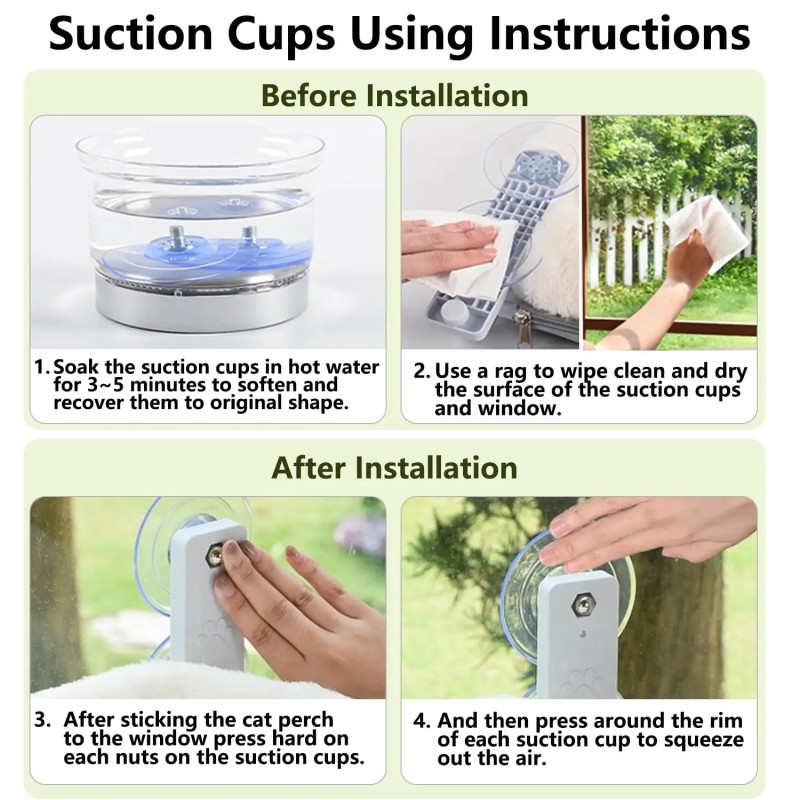 Suction Cups Using Instructions

Before Installation

1. Soak the suction cups in hot water for 3~5 minutes to soften and recover them to original shape.

2. Use a rag to wipe clean and dry the surface of the suction cups and window.

After Installation

3. After sticking the cat perch to the window press hard on each nuts on the suction cups.

4. And then press around the rim of each suction cup to squeeze out the air.